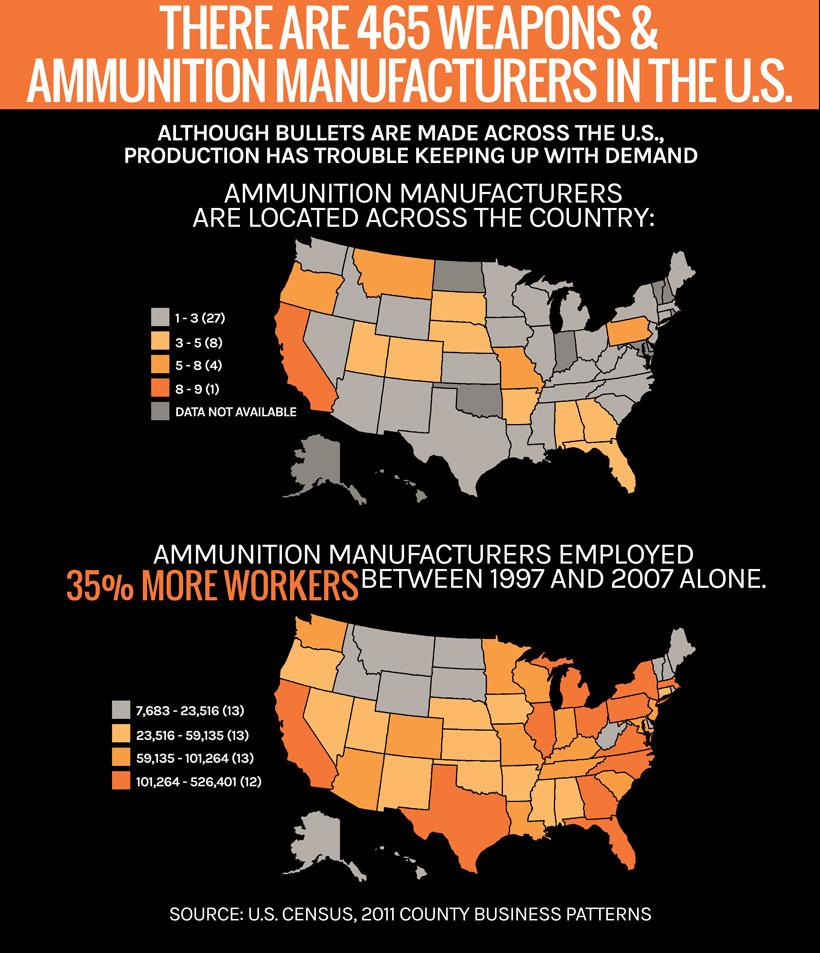 THERE ARE 465 WEAPONS & AMMUNITION MANUFACTURERS IN THE U.S.

ALTHOUGH BULLETS ARE MADE ACROSS THE U.S., PRODUCTION HAS TROUBLE KEEPING UP WITH DEMAND

AMMUNITION MANUFACTURERS ARE LOCATED ACROSS THE COUNTRY:

1 - 3 (27)
3 - 5 (8)
5 - 8 (4)
8 - 9 (1)
DATA NOT AVAILABLE

AMMUNITION MANUFACTURERS EMPLOYED 35% MORE WORKERS BETWEEN 1997 AND 2007 ALONE.

7,683 - 23,516 (13)
23,516 - 59,135 (13)
59,135 - 101,264 (13)
101,264 - 526,401 (12)

SOURCE: U.S. CENSUS, 2011 COUNTY BUSINESS PATTERNS